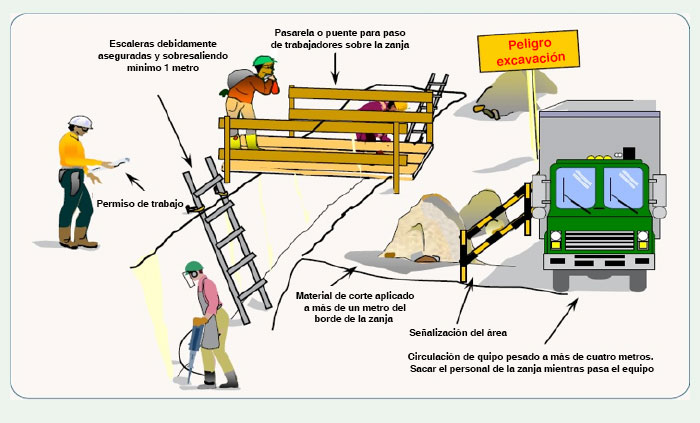 Escaleras debidamente aseguradas y sobresaliendo minimo 1 metro

Pasarela o puente para paso de trabajadores sobre la zanja

Peligro excavación

Permiso de trabajo

Material de corte aplicado a más de un metro del borde de la zanja

Señalización del área

Circulación de quipo pesado a más de cuatro metros. Sacar el personal de la zanja mientras pasa el equipo